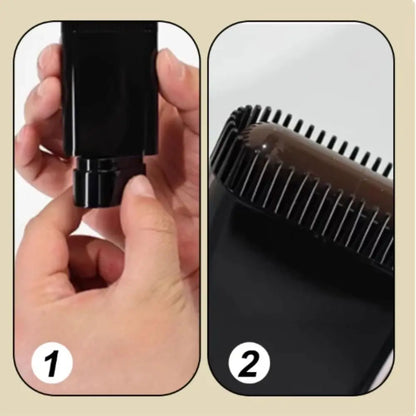 1

2